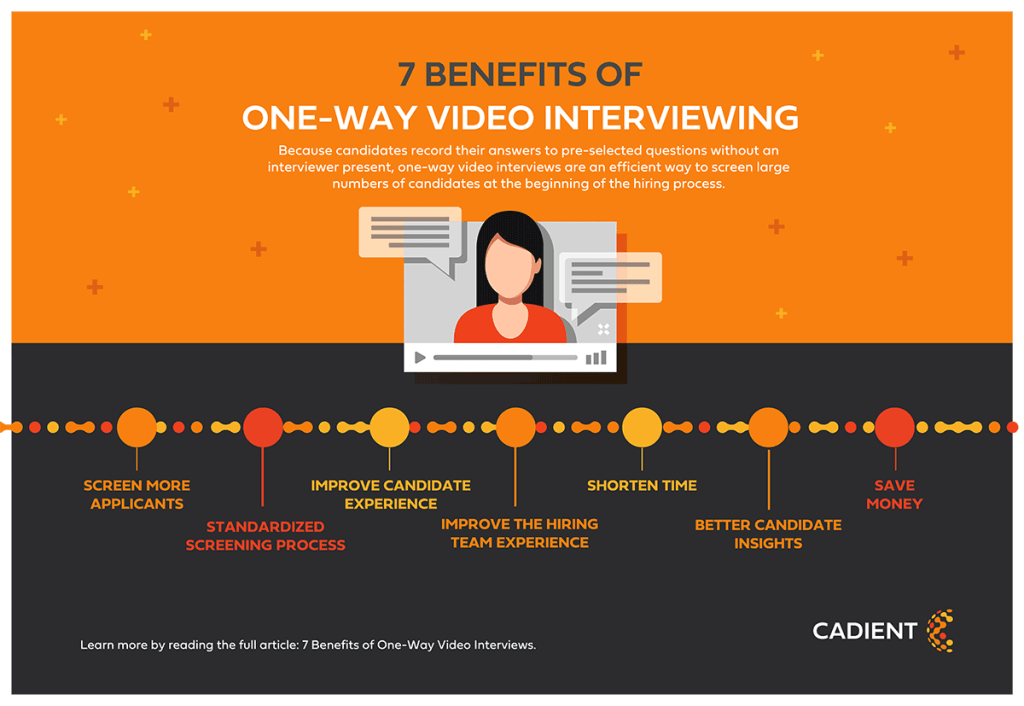 7 BENEFITS OF
ONE-WAY VIDEO INTERVIEWING

Because candidates record their answers to pre-selected questions without an interviewer present, one-way video interviews are an efficient way to screen large numbers of candidates at the beginning of the hiring process.

SCREEN MORE APPLICANTS

STANDARDIZED SCREENING PROCESS

IMPROVE CANDIDATE EXPERIENCE

IMPROVE THE HIRING TEAM EXPERIENCE

SHORTEN TIME

BETTER CANDIDATE INSIGHTS

SAVE MONEY

Learn more by reading the full article: 7 Benefits of One-Way Video Interviews.

CADIENT