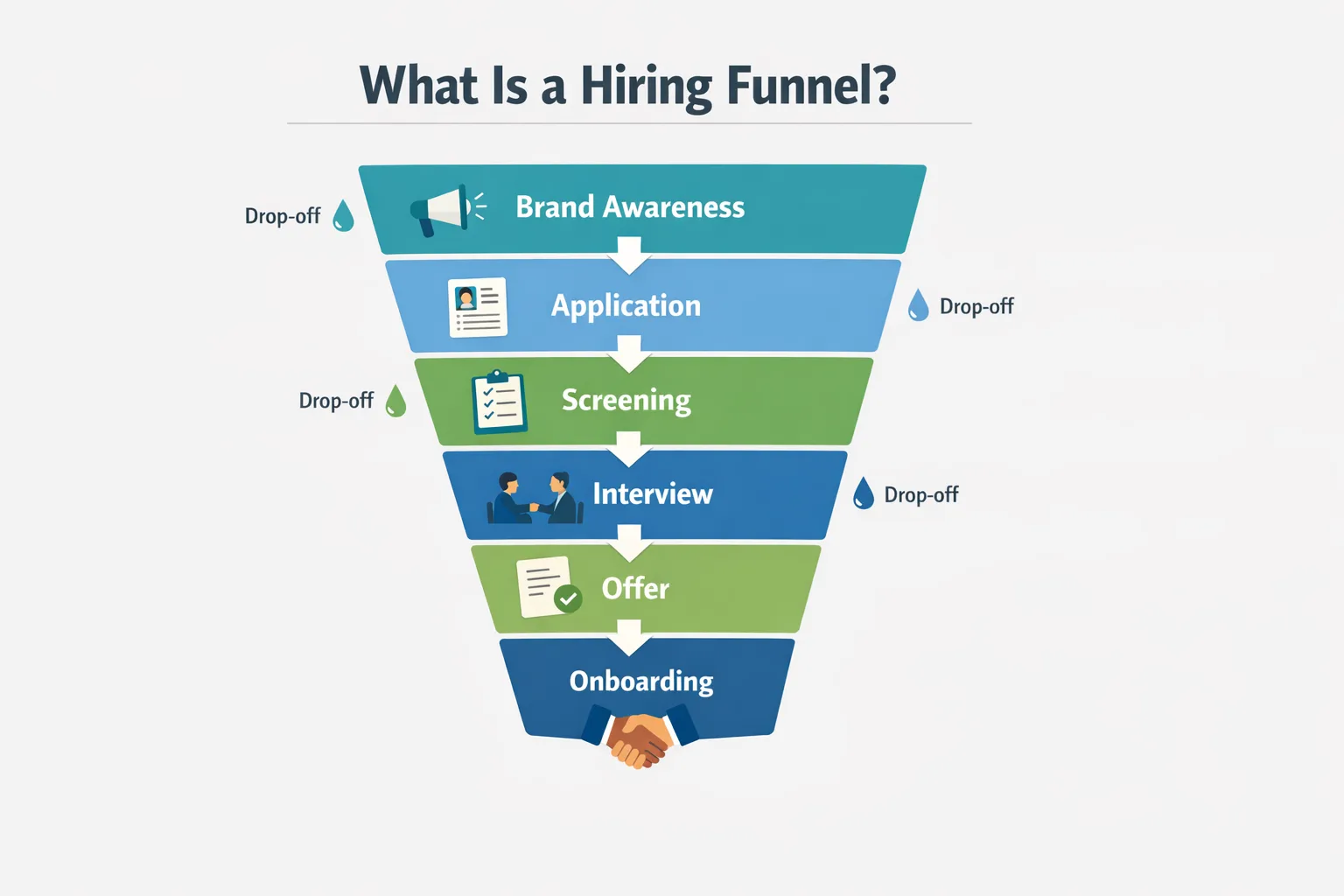 What Is a Hiring Funnel?

Drop-off

Brand Awareness

Application

Drop-off

Drop-off

Screening

Interview

Drop-off

Offer

Onboarding